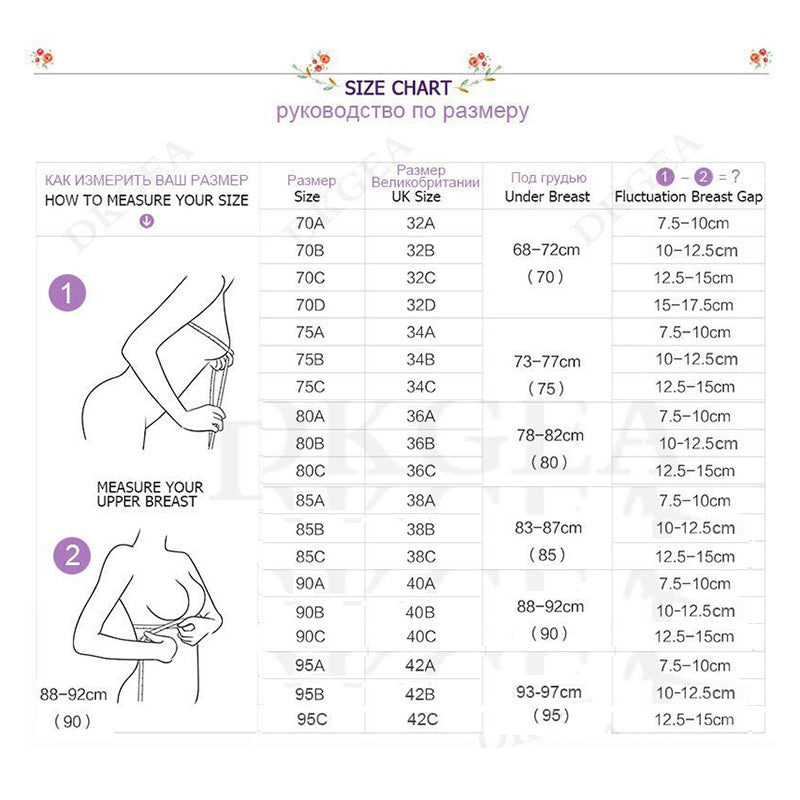 SIZE CHART
руководство по размеру

КАК ИЗМЕРИТЬ ВАШ РАЗМЕР
HOW TO MEASURE YOUR SIZE

1

MEASURE YOUR UPPER BREAST

2

88–92cm
( 90 )

| Размер Size | Размер Великобритании UK Size | Под грудью Under Breast | 1 – 2 = ? Fluctuation Breast Gap |
|---|---|---|---|
| 70A | 32A | 68–72cm ( 70 ) | 7.5–10cm |
| 70B | 32B | | 10–12.5cm |
| 70C | 32C | | 12.5–15cm |
| 70D | 32D | | 15–17.5cm |
| 75A | 34A | 73–77cm ( 75 ) | 7.5–10cm |
| 75B | 34B | | 10–12.5cm |
| 75C | 34C | | 12.5–15cm |
| 80A | 36A | 78–82cm ( 80 ) | 7.5–10cm |
| 80B | 36B | | 10–12.5cm |
| 80C | 36C | | 12.5–15cm |
| 85A | 38A | 83–87cm ( 85 ) | 7.5–10cm |
| 85B | 38B | | 10–12.5cm |
| 85C | 38C | | 12.5–15cm |
| 90A | 40A | 88–92cm ( 90 ) | 7.5–10cm |
| 90B | 40B | | 10–12.5cm |
| 90C | 40C | | 12.5–15cm |
| 95A | 42A | 93-97cm ( 95 ) | 7.5–10cm |
| 95B | 42B | | 10–12.5cm |
| 95C | 42C | | 12.5–15cm |

DKGEA