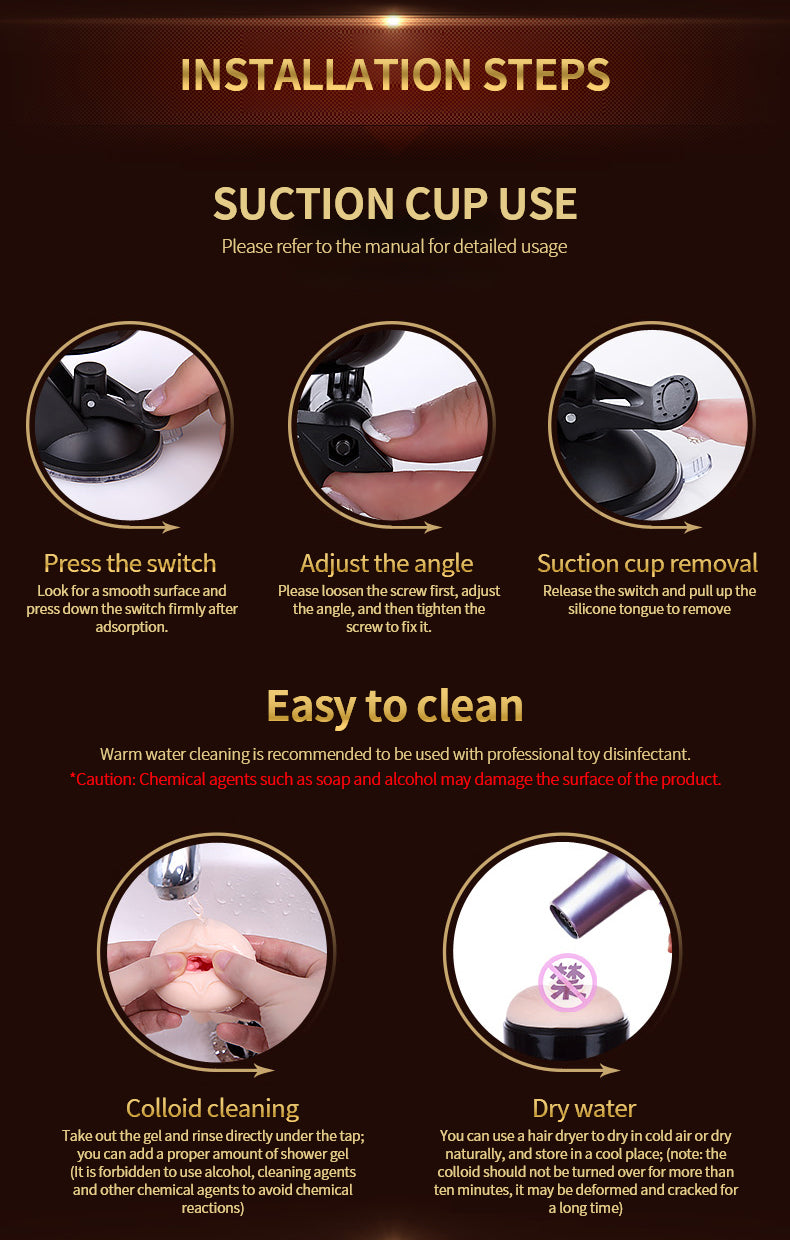 INSTALLATION STEPS

SUCTION CUP USE

Please refer to the manual for detailed usage

Press the switch

Look for a smooth surface and press down the switch firmly after adsorption.

Adjust the angle

Please loosen the screw first, adjust the angle, and then tighten the screw to fix it.

Suction cup removal

Release the switch and pull up the silicone tongue to remove

Easy to clean

Warm water cleaning is recommended to be used with professional toy disinfectant.

*Caution: Chemical agents such as soap and alcohol may damage the surface of the product.

禁

Colloid cleaning

Take out the gel and rinse directly under the tap; you can add a proper amount of shower gel (It is forbidden to use alcohol, cleaning agents and other chemical agents to avoid chemical reactions)

Dry water

You can use a hair dryer to dry in cold air or dry naturally, and store in a cool place; (note: the colloid should not be turned over for more than ten minutes, it may be deformed and cracked for a long time)