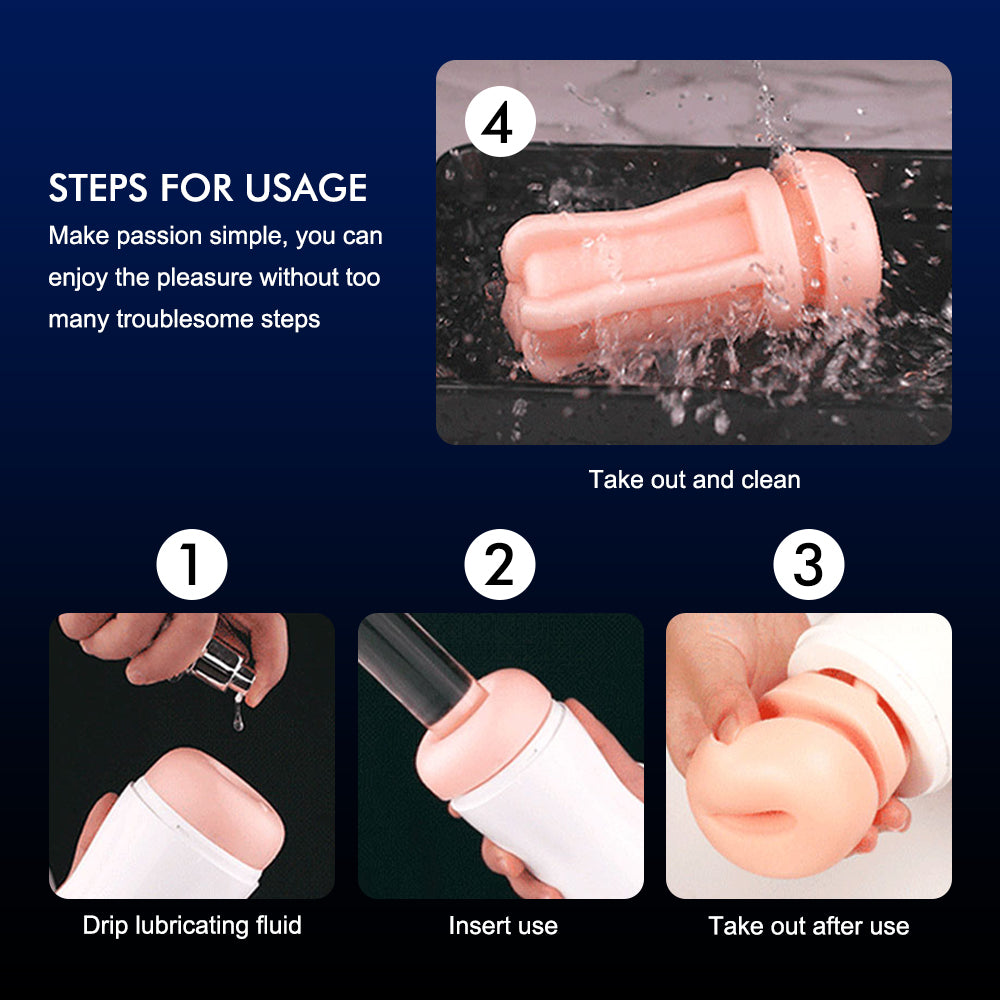 STEPS FOR USAGE
Make passion simple, you can enjoy the pleasure without too many troublesome steps

4

Take out and clean

1

Drip lubricating fluid

2

Insert use

3

Take out after use