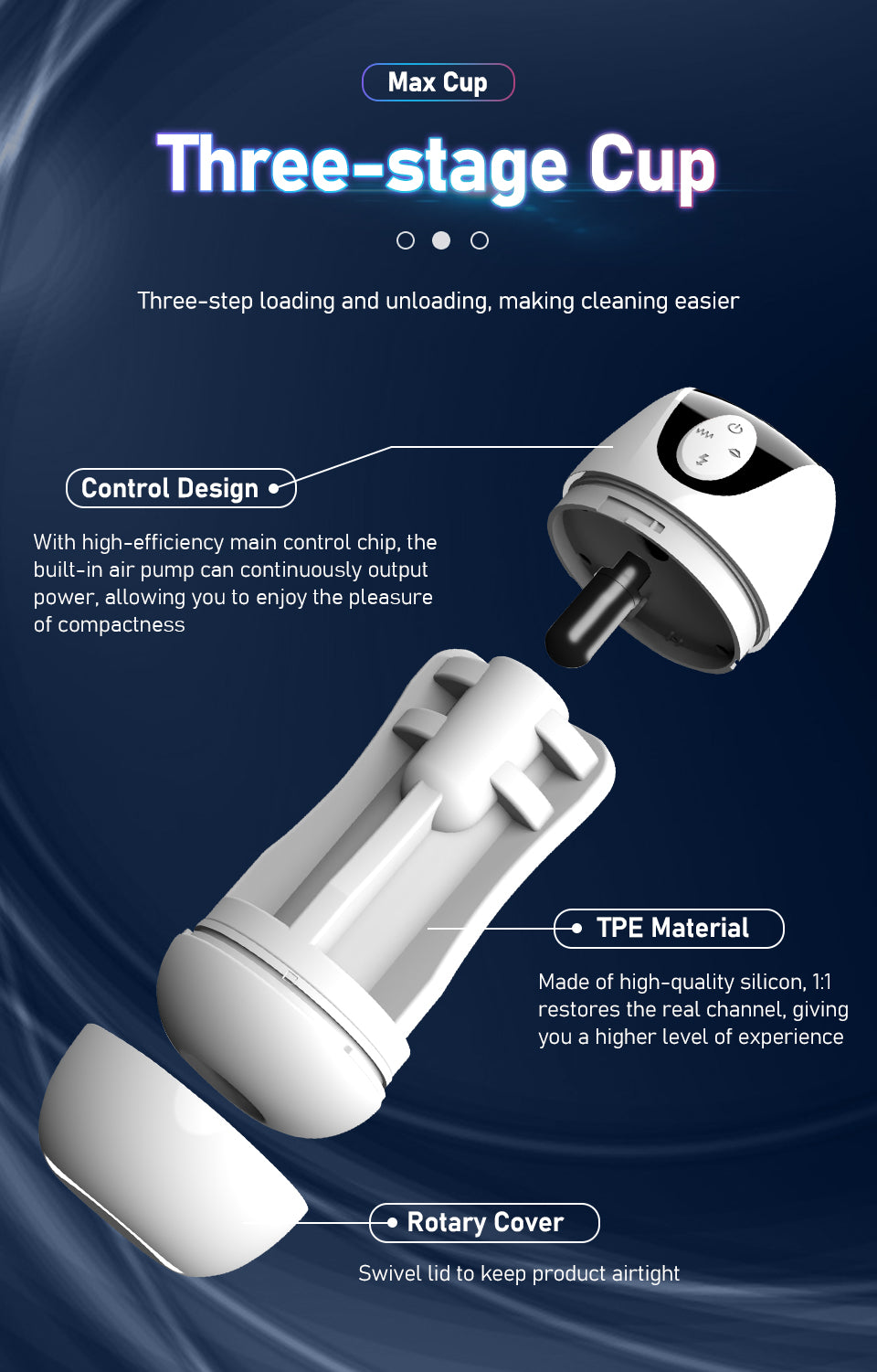 Max Cup

Three-stage Cup

Three-step loading and unloading, making cleaning easier

Control Design

With high-efficiency main control chip, the built-in air pump can continuously output power, allowing you to enjoy the pleasure of compactness

TPE Material

Made of high-quality silicon, 1:1 restores the real channel, giving you a higher level of experience

Rotary Cover

Swivel lid to keep product airtight